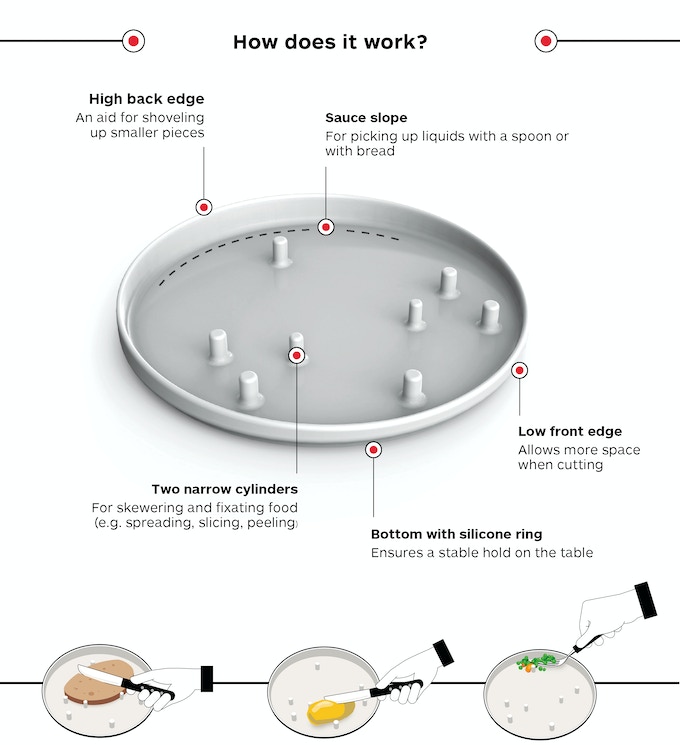 How does it work?

High back edge
An aid for shoveling up smaller pieces

Sauce slope
For picking up liquids with a spoon or with bread

Low front edge
Allows more space when cutting

Two narrow cylinders
For skewering and fixating food (e.g. spreading, slicing, peeling)

Bottom with silicone ring
Ensures a stable hold on the table